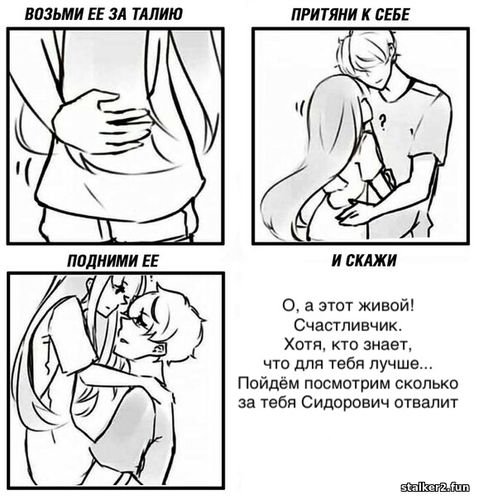 ВОЗЬМИ ЕЕ ЗА ТАЛИЮ

ПРИТЯНИ К СЕБЕ

?

ПОДНИМИ ЕЕ

И СКАЖИ

О, а этот живой! Счастливчик. Хотя, кто знает, что для тебя лучше... Пойдём посмотрим сколько за тебя Сидорович отвалит

stalker2.fun