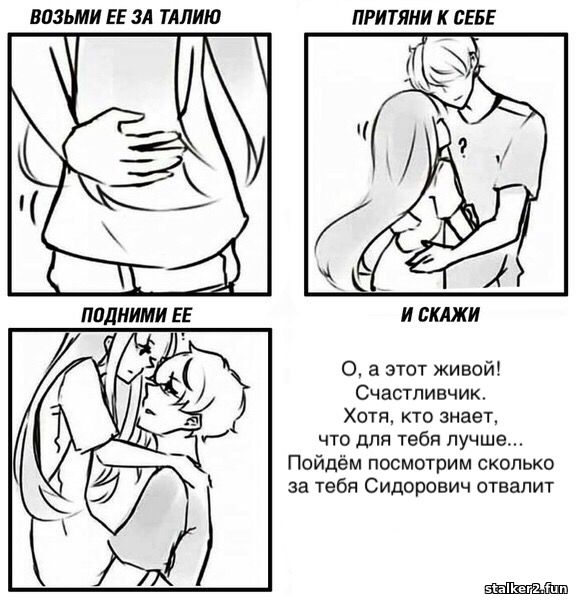 ВОЗЬМИ ЕЕ ЗА ТАЛИЮ

ПРИТЯНИ К СЕБЕ

?

ПОДНИМИ ЕЕ

И СКАЖИ

О, а этот живой!
Счастливчик.
Хотя, кто знает,
что для тебя лучше...
Пойдём посмотрим сколько
за тебя Сидорович отвалит

stalker2.fun